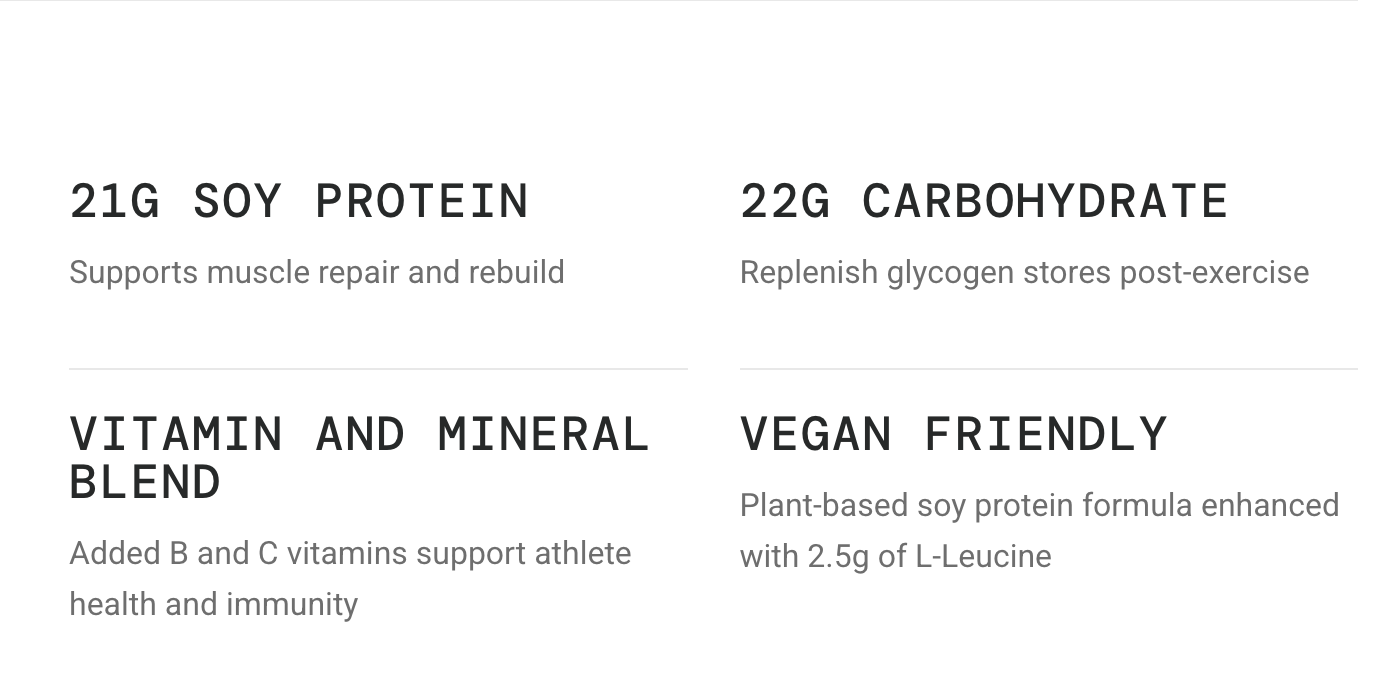 21G SOY PROTEIN

Supports muscle repair and rebuild

VITAMIN AND MINERAL BLEND

Added B and C vitamins support athlete health and immunity

22G CARBOHYDRATE

Replenish glycogen stores post-exercise

VEGAN FRIENDLY

Plant-based soy protein formula enhanced with 2.5g of L-Leucine